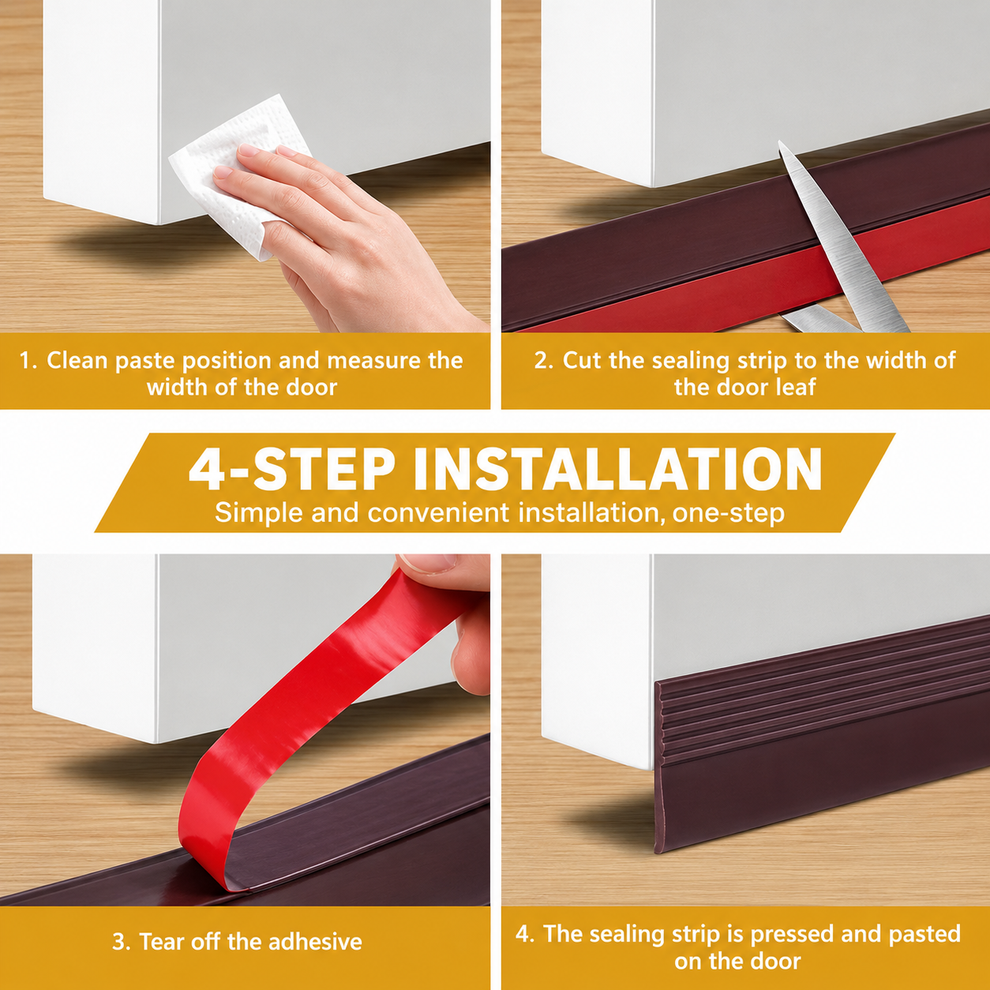 1. Clean paste position and measure the width of the door

2. Cut the sealing strip to the width of the door leaf

4-STEP INSTALLATION
Simple and convenient installation, one-step

3. Tear off the adhesive

4. The sealing strip is pressed and pasted on the door